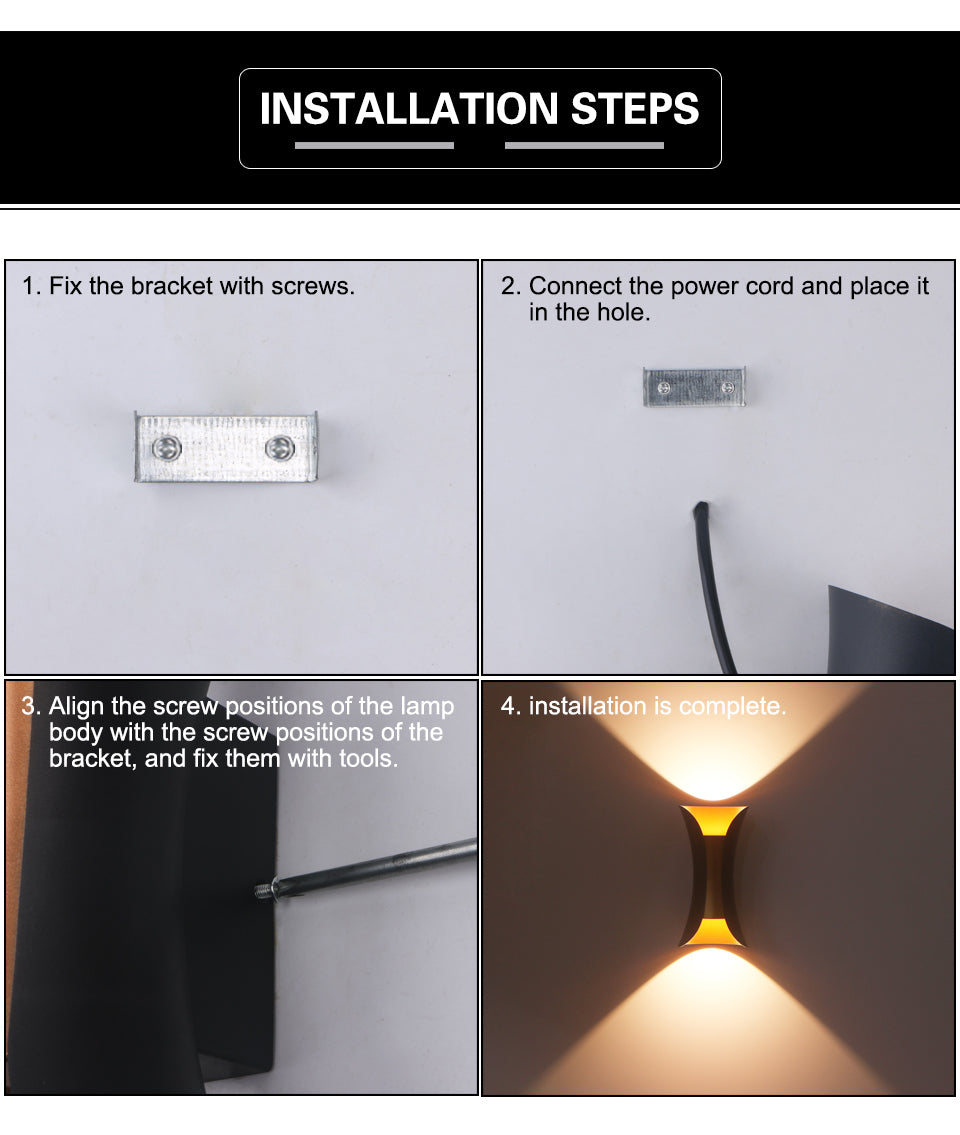 INSTALLATION STEPS

1. Fix the bracket with screws.

2. Connect the power cord and place it in the hole.

3. Align the screw positions of the lamp body with the screw positions of the bracket, and fix them with tools.

4. installation is complete.