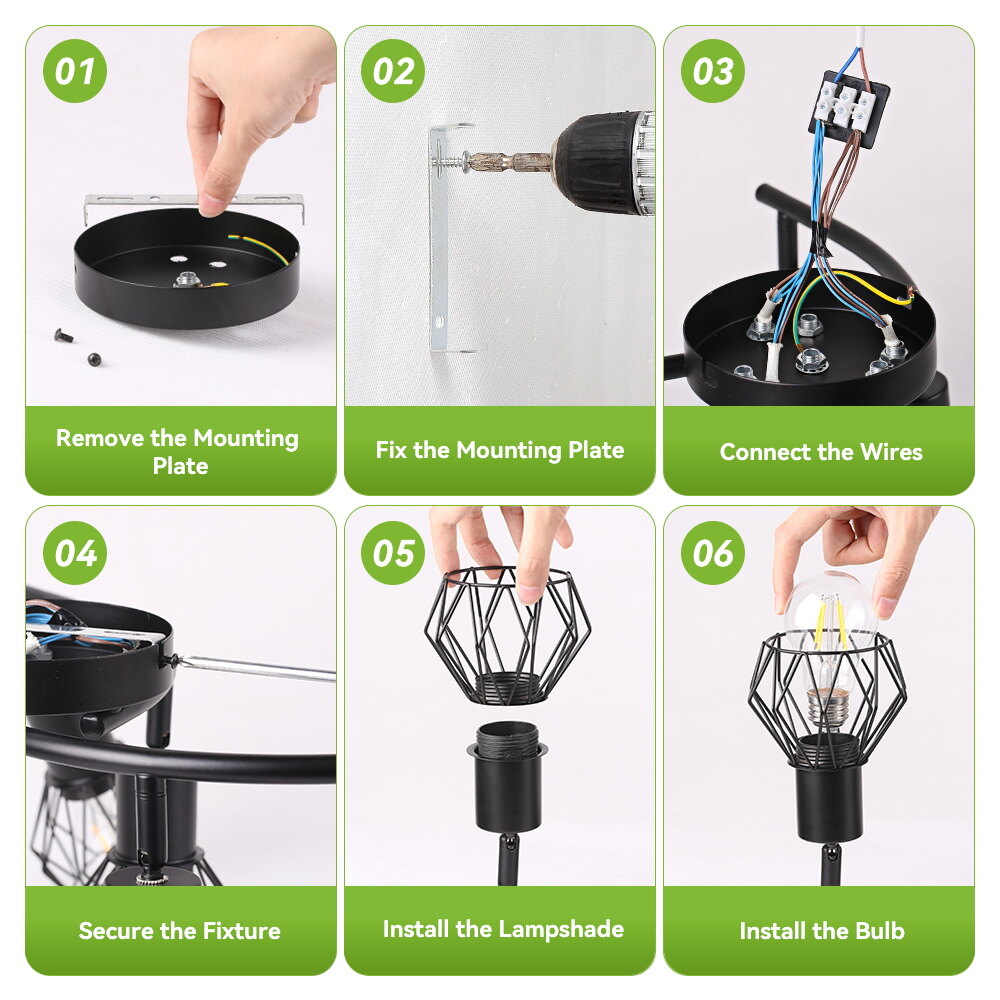 01

Remove the Mounting Plate

02

Fix the Mounting Plate

03

Connect the Wires

04

Secure the Fixture

05

Install the Lampshade

06

Install the Bulb