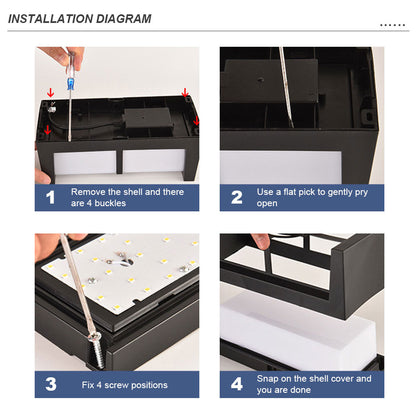 INSTALLATION DIAGRAM

......

1 Remove the shell and there are 4 buckles

2 Use a flat pick to gently pry open

3 Fix 4 screw positions

4 Snap on the shell cover and you are done