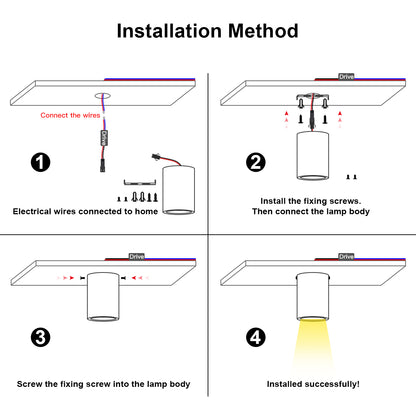 Installation Method

Connect the wires

Drive

1

Electrical wires connected to home

Drive

2

Install the fixing screws.
Then connect the lamp body

Drive

3

Screw the fixing screw into the lamp body

Drive

4

Installed successfully!