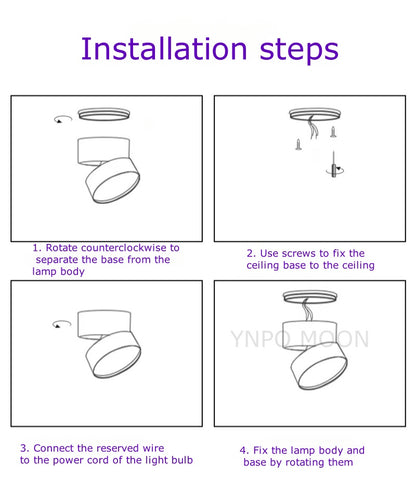 Installation steps

1. Rotate counterclockwise to separate the base from the lamp body

2. Use screws to fix the ceiling base to the ceiling

YNPO MOON

3. Connect the reserved wire to the power cord of the light bulb

4. Fix the lamp body and base by rotating them