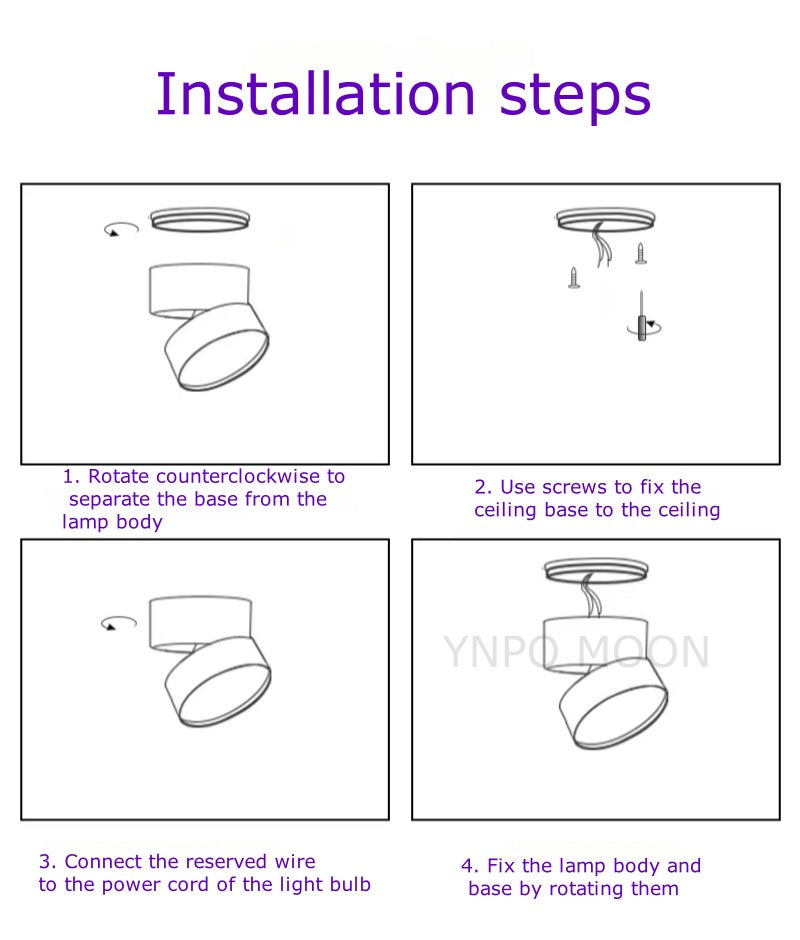 Installation steps

1. Rotate counterclockwise to separate the base from the lamp body

2. Use screws to fix the ceiling base to the ceiling

YNPO MOON

3. Connect the reserved wire to the power cord of the light bulb

4. Fix the lamp body and base by rotating them