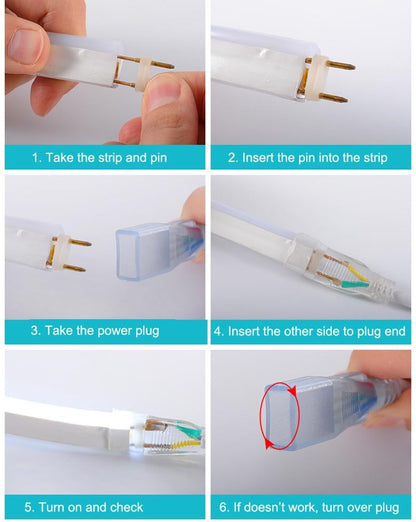 1. Take the strip and pin

2. Insert the pin into the strip

3. Take the power plug

4. Insert the other side to plug end

5. Turn on and check

6. If doesn't work, turn over plug