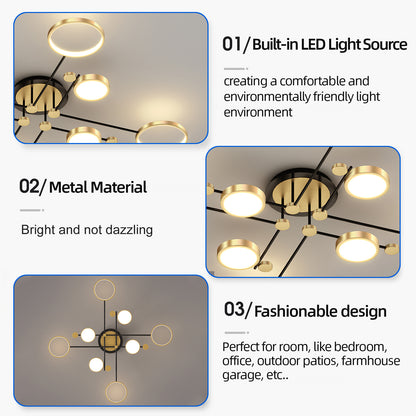 01/ Built-in LED Light Source

creating a comfortable and environmentally friendly light environment

02/ Metal Material

Bright and not dazzling

03/ Fashionable design

Perfect for room, like bedroom, office, outdoor patios, farmhouse garage, etc..