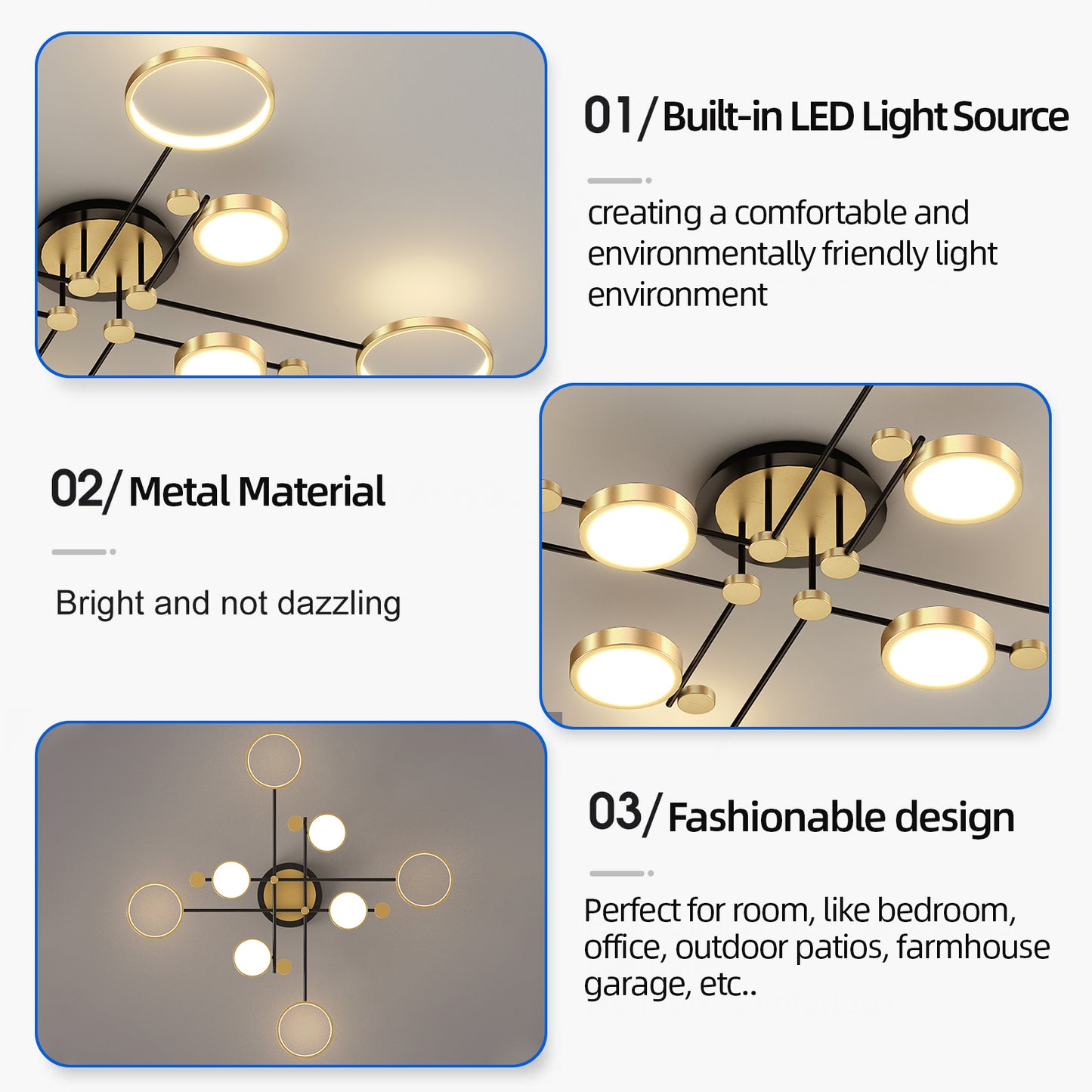 01/ Built-in LED Light Source

creating a comfortable and environmentally friendly light environment

02/ Metal Material

Bright and not dazzling

03/ Fashionable design

Perfect for room, like bedroom, office, outdoor patios, farmhouse garage, etc..